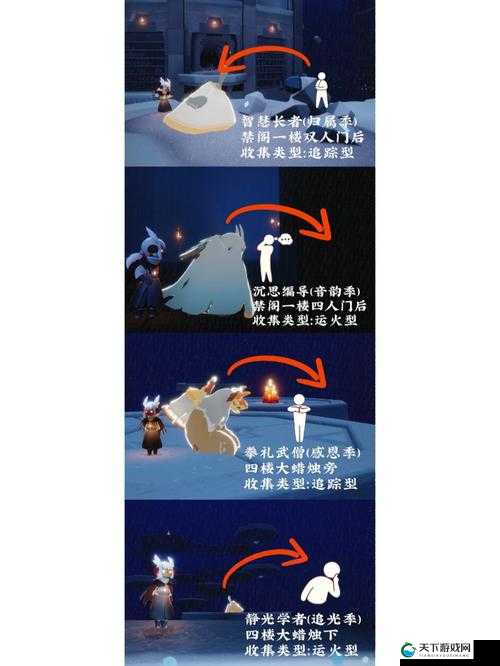 智慧长者(归属季)
禁阁一楼双人门后
收集类型:追踪型

沉思编导(音韵季)
禁阁一楼四人门后
收集类型:运火型

拳礼武僧(感恩季)
四楼大蜡烛旁
收集类型:追踪型

静光学者(追光季)
四楼大蜡烛下
收集类型:运火型

天下游戏网